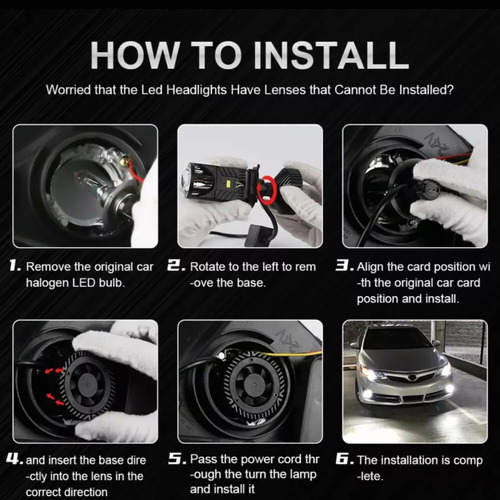 HOW TO INSTALL

Worried that the Led Headlights Have Lenses that Cannot Be Installed?

1. Remove the original car halogen LED bulb.

2. Rotate to the left to rem -ove the base.

3. Align the card position wi -th the original car card position and install.

4. and insert the base dire -ctly into the lens in the correct direction

5. Pass the power cord thr -ough the turn the lamp and install it

6. The installation is comp -lete.